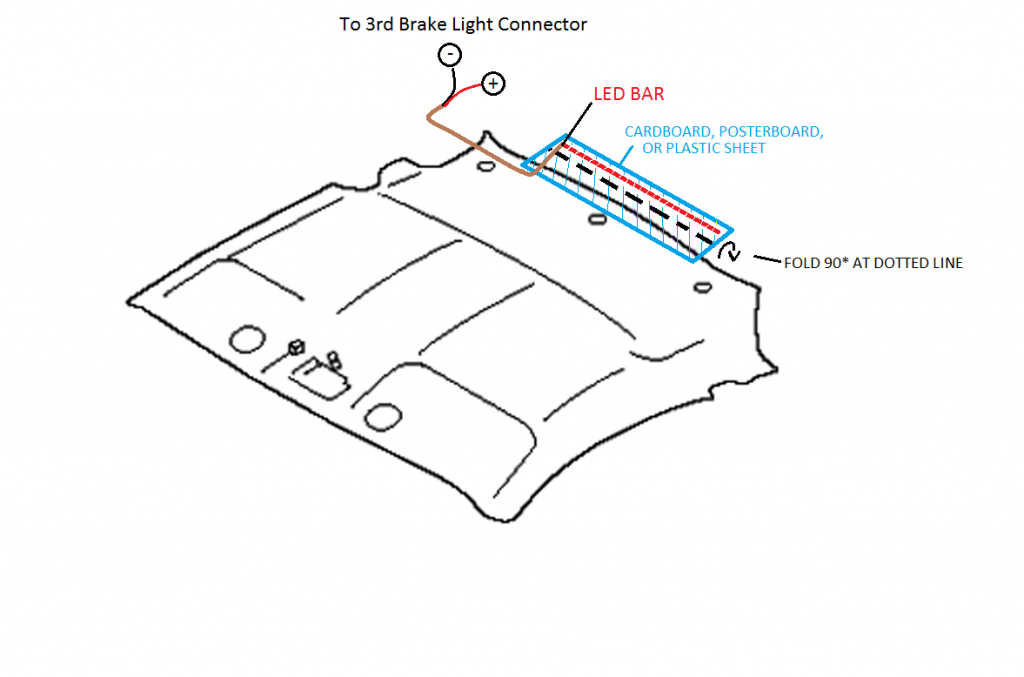 To 3rd Brake Light Connector

-

+

LED BAR

CARDBOARD, POSTERBOARD, OR PLASTIC SHEET

FOLD 90* AT DOTTED LINE